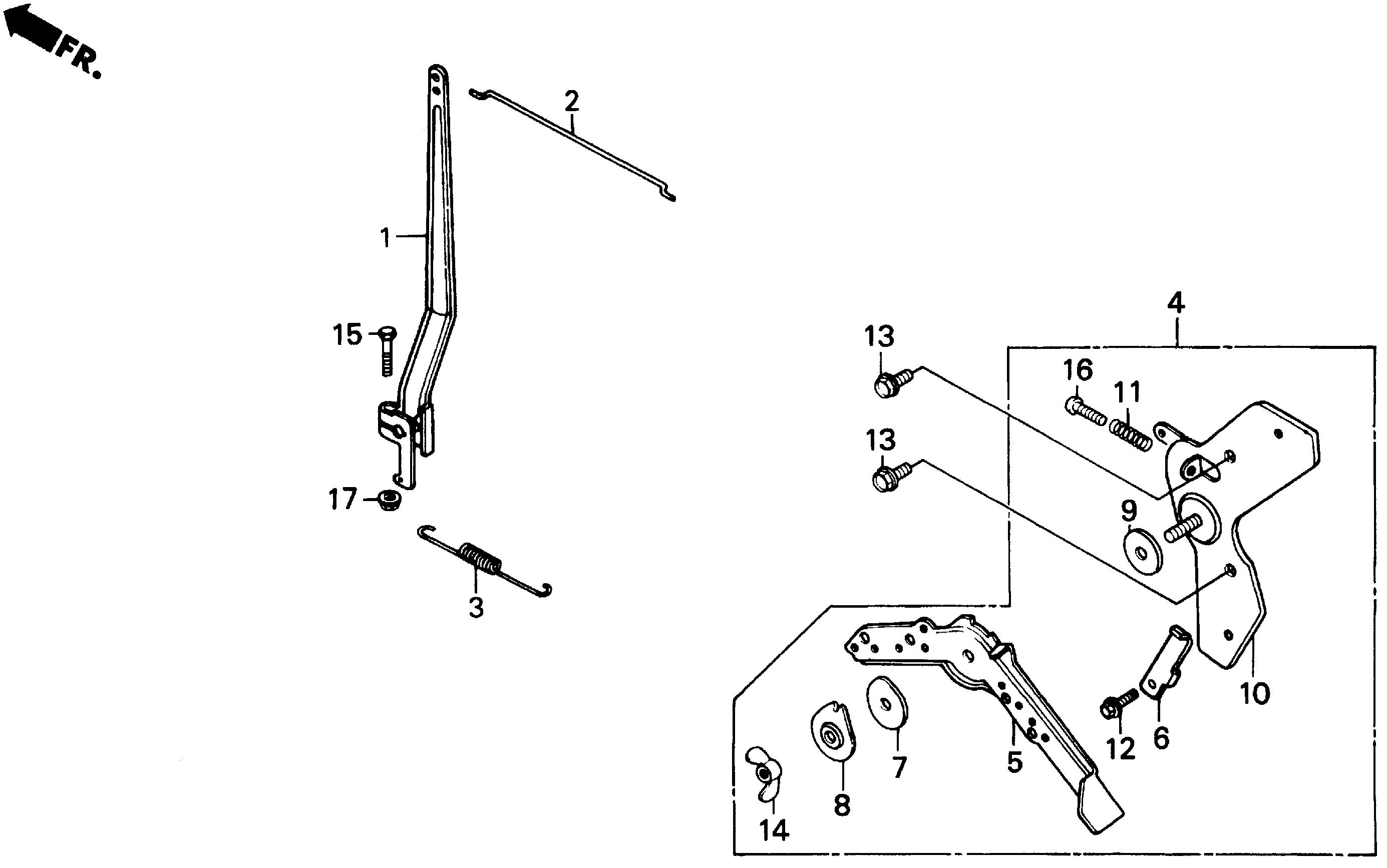 FR.

2

1

15

17

3

4

13

16

11

13

9

10

12

6

5

7

8

14